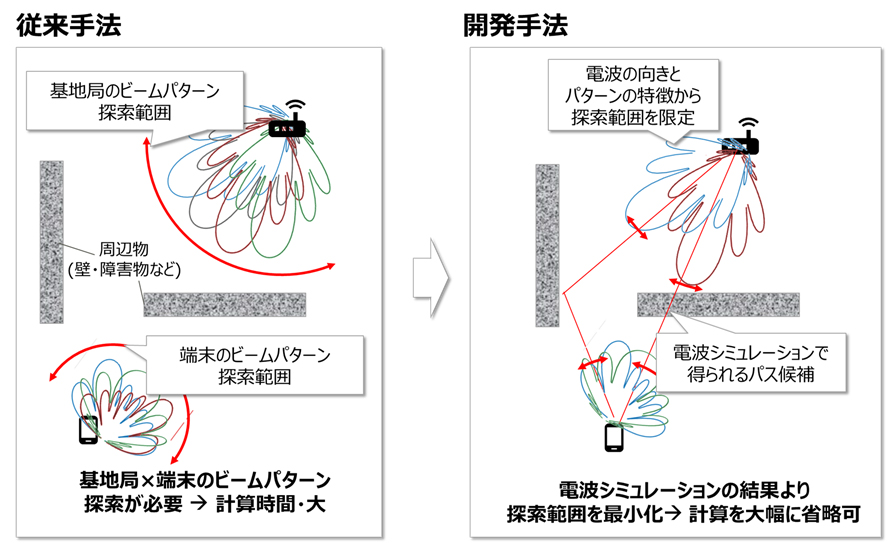 従来手法

基地局のビームパターン
探索範囲

周辺物
(壁・障害物など)

端末のビームパターン
探索範囲

基地局×端末のビームパターン
探索が必要 → 計算時間・大

開発手法

電波の向きと
パターンの特徴から
探索範囲を限定

電波シミュレーションで
得られるパス候補

電波シミュレーションの結果より
探索範囲を最小化→ 計算を大幅に省略可