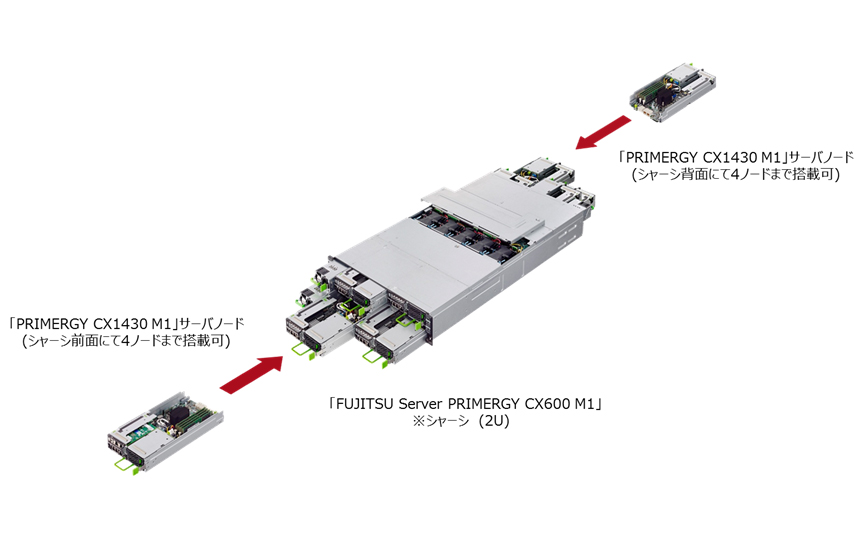 「PRIMERGY CX1430 M1」サーバノード
(シャーシ背面にて4ノードまで搭載可)

「PRIMERGY CX1430 M1」サーバノード
(シャーシ前面にて4ノードまで搭載可)

「FUJITSU Server PRIMERGY CX600 M1」
※シャーシ（2U）