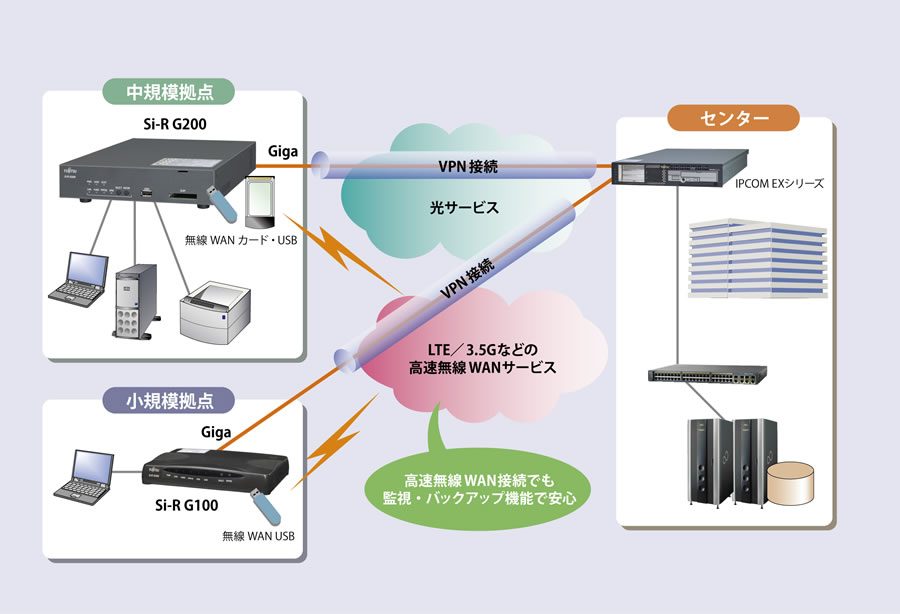 中規模拠点

Si-R G200

Giga

無線 WAN カード・USB

VPN 接続

光サービス

VPN 接続

LTE／3.5Gなどの
高速無線 WANサービス

センター

IPCOM EXシリーズ

小規模拠点

Giga

Si-R G100

無線 WAN USB

高速無線 WAN接続でも
監視・バックアップ機能で安心