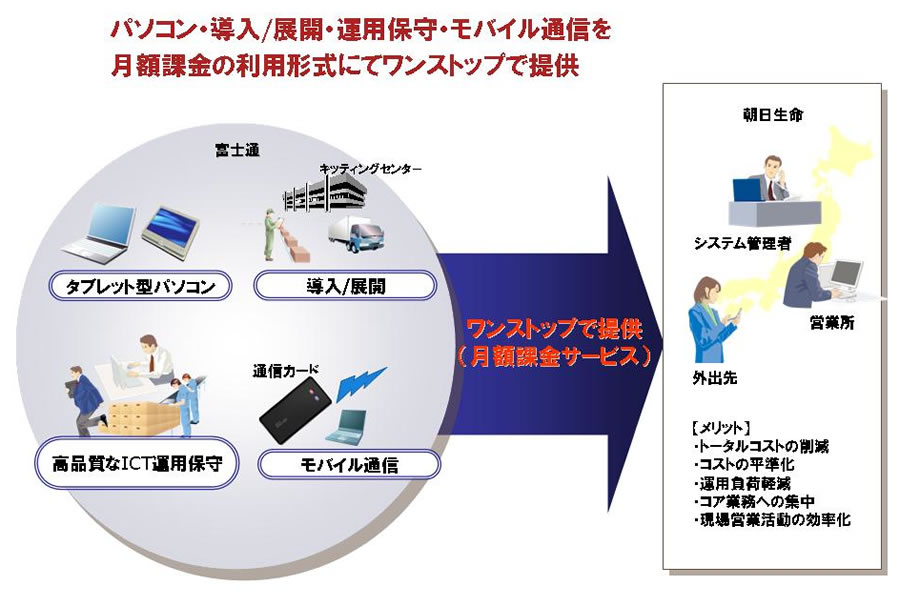 パソコン・導入/展開・運用保守・モバイル通信を
月額課金の利用形式にてワンストップで提供

富士通

キッティングセンター

タブレット型パソコン

導入/展開

通信カード

高品質なICT運用保守

モバイル通信

ワンストップで提供
（月額課金サービス）

朝日生命

システム管理者

営業所

外出先

【メリット】
・トータルコストの削減
・コストの平準化
・運用負荷軽減
・コア業務への集中
・現場営業活動の効率化