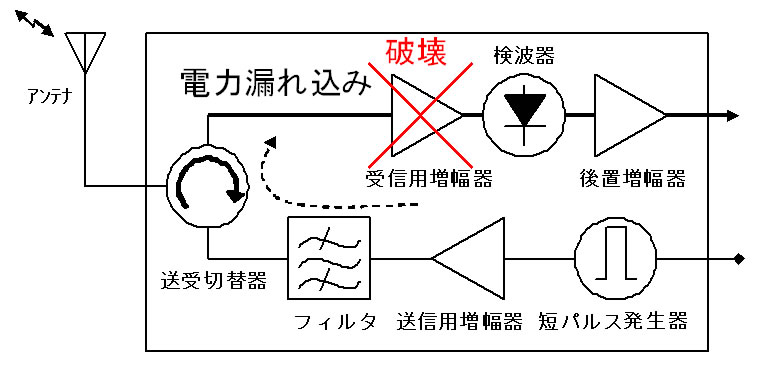 アンテナ

電力漏れ込み

破壊

検波器

受信用増幅器

後置増幅器

送受切替器

フィルタ

送信用増幅器

短パルス発生器