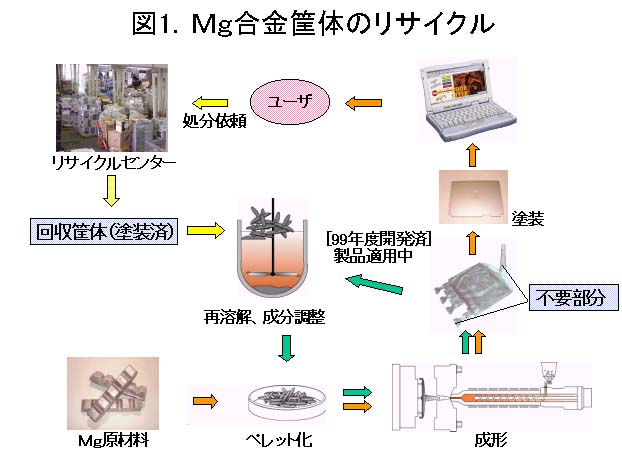 図1. Mg合金筐体のリサイクル

ユーザ

処分依頼

リサイクルセンター

回収筐体(塗装済)

[99年度開発済]
製品適用中

塗装

不要部分

再溶解、成分調整

Mg原材料

ペレット化

成形