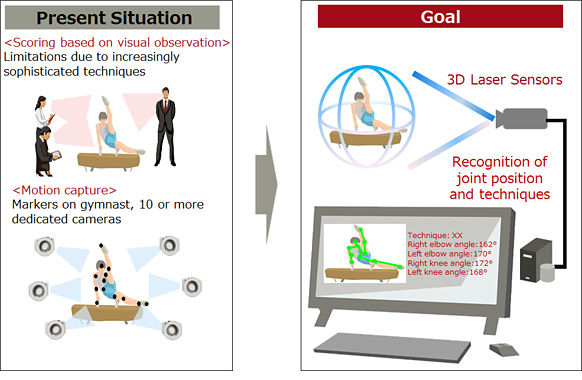 Present Situation

<Scoring based on visual observation>
Limitations due to increasingly sophisticated techniques

<Motion capture>
Markers on gymnast, 10 or more dedicated cameras

Goal

3D Laser Sensors

Recognition of joint position and techniques

Technique: XX
Right elbow angle:162°
Left elbow angle:170°
Right knee angle:172°
Left knee angle:168°