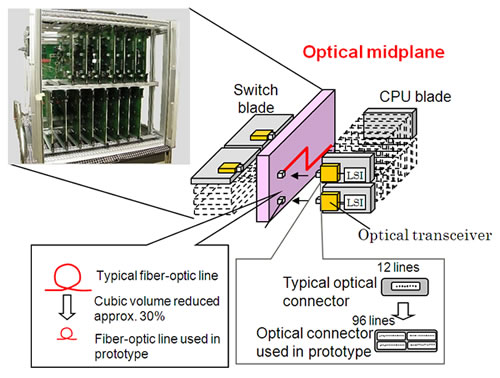 Optical midplane

Switch blade

CPU blade

LSI

LSI

Optical transceiver

Typical fiber-optic line

Cubic volume reduced approx. 30%

Fiber-optic line used in prototype

12 lines

Typical optical connector

96 lines

Optical connector used in prototype